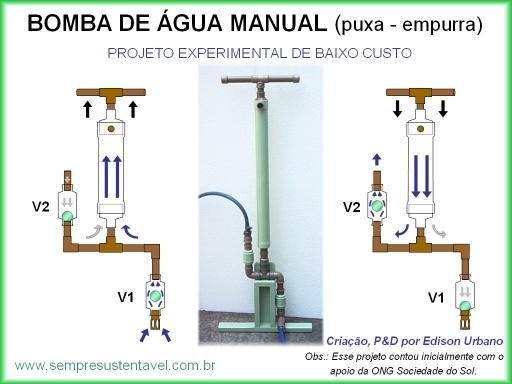 BOMBA DE ÁGUA MANUAL (puxa - empurra)

PROJETO EXPERIMENTAL DE BAIXO CUSTO

V2

V1

V2

V1

Criação, P&D por Edison Urbano

Obs.: Esse projeto contou inicialmente com o apoio da ONG Sociedade do Sol.

www.sempresustentavel.com.br